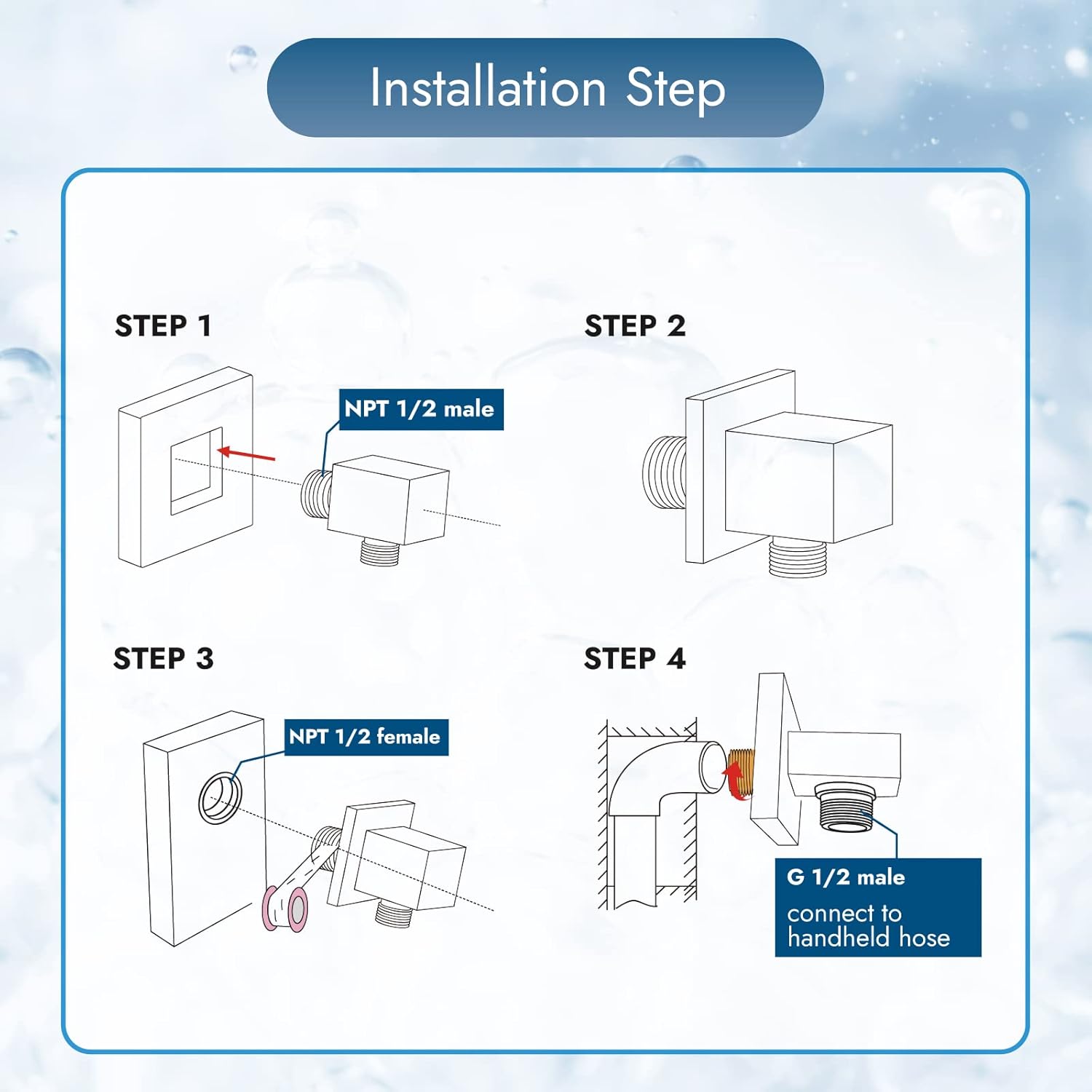 Installation Step

STEP 1

NPT 1/2 male

STEP 2

STEP 3

NPT 1/2 female

STEP 4

G 1/2 male

connect to handheld hose