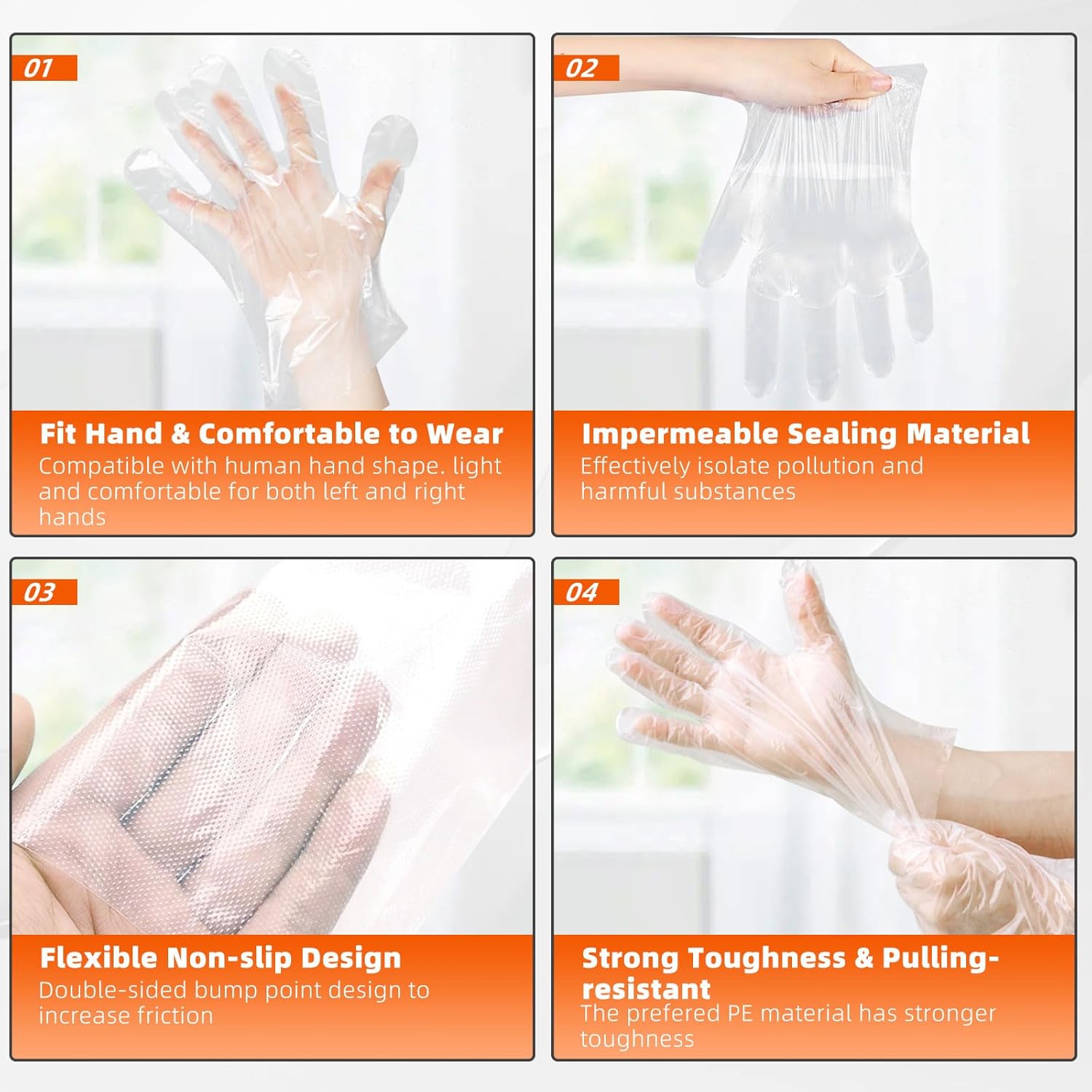 01

Fit Hand & Comfortable to Wear
Compatible with human hand shape. light and comfortable for both left and right hands

02

Impermeable Sealing Material
Effectively isolate pollution and harmful substances

03

Flexible Non-slip Design
Double-sided bump point design to increase friction

04

Strong Toughness & Pulling-resistant
The prefered PE material has stronger toughness