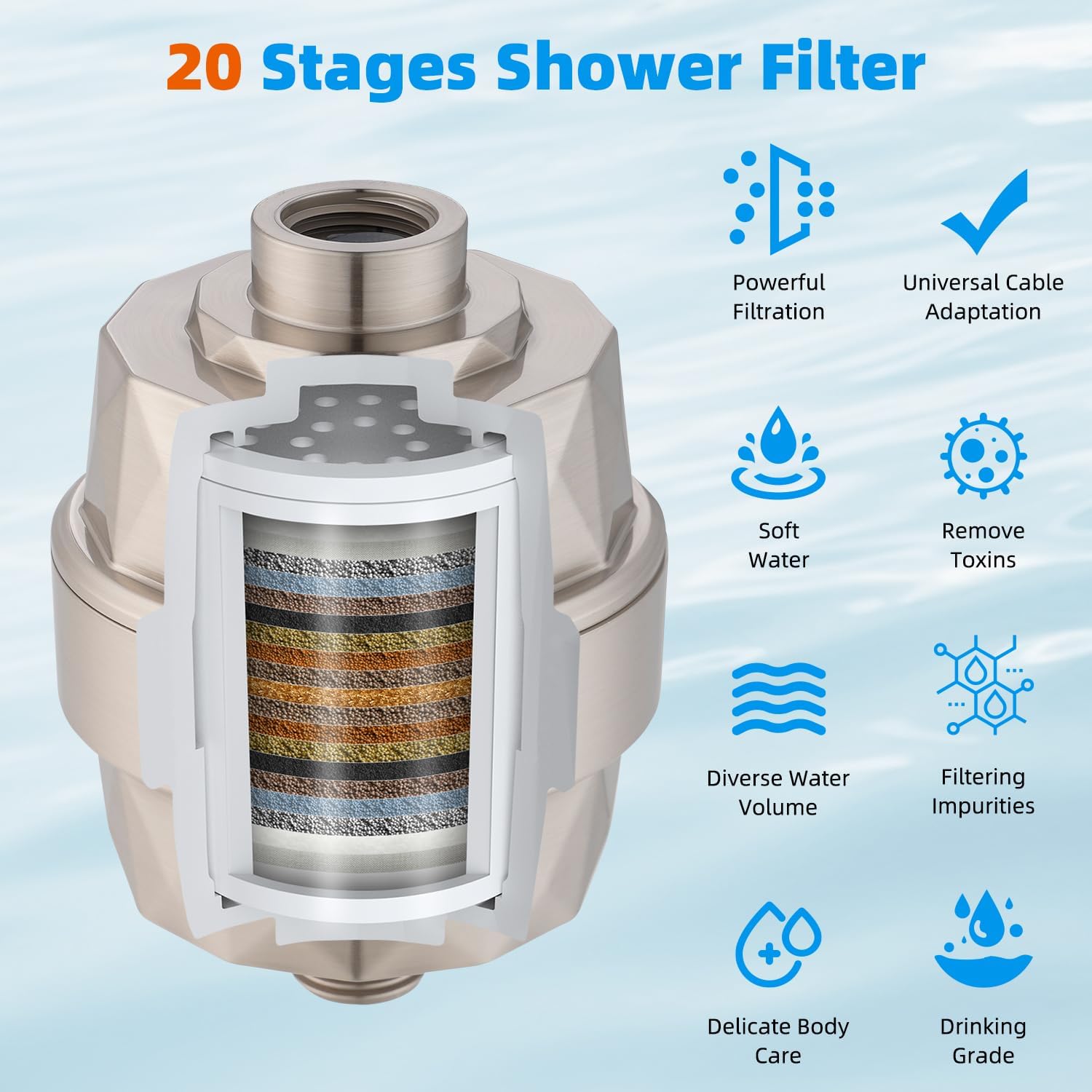 20 Stages Shower Filter

Powerful Filtration

Universal Cable Adaptation

Soft Water

Remove Toxins

Diverse Water Volume

Filtering Impurities

Delicate Body Care

Drinking Grade