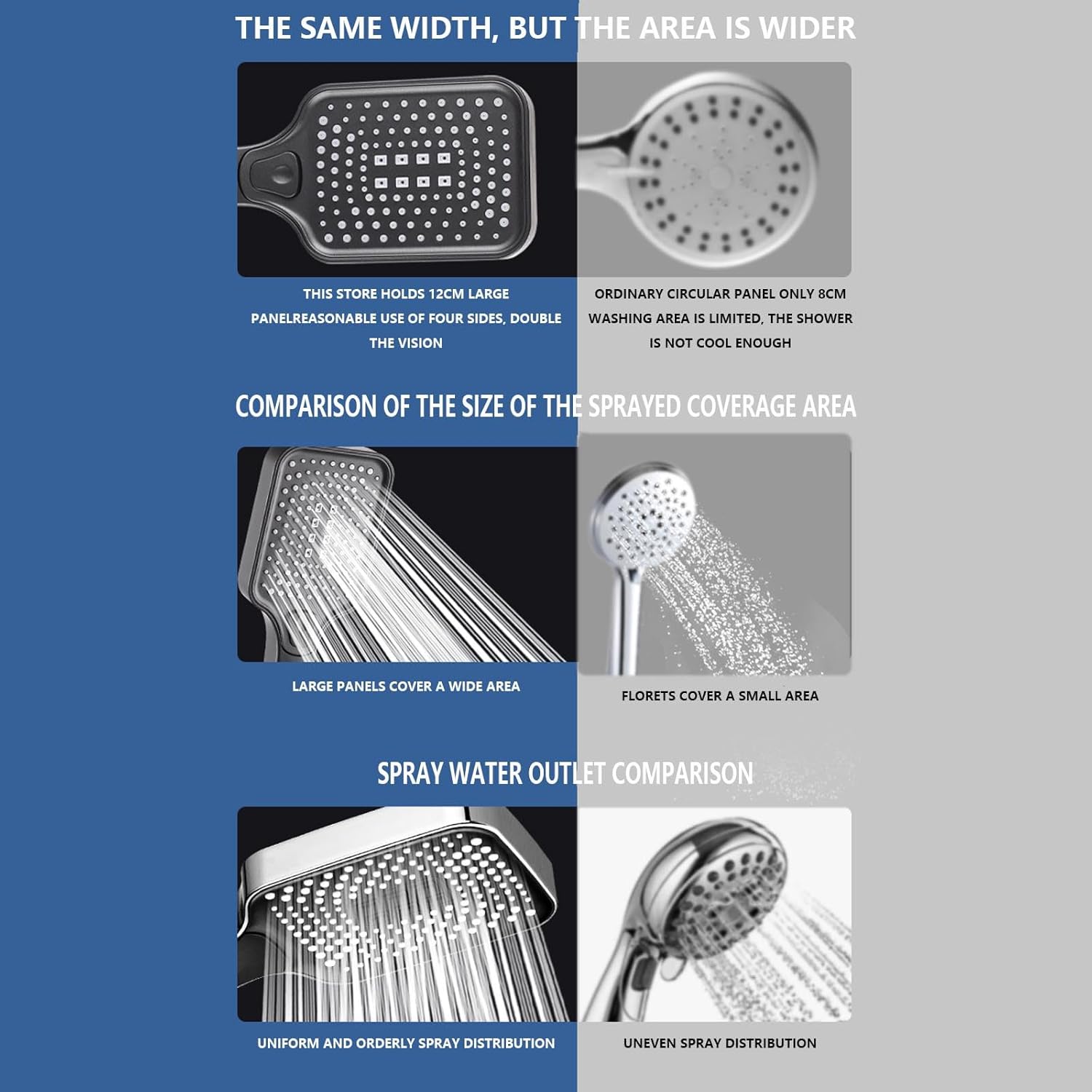 THE SAME WIDTH, BUT THE AREA IS WIDER

THIS STORE HOLDS 12CM LARGE PANELREASONABLE USE OF FOUR SIDES, DOUBLE THE VISION

ORDINARY CIRCULAR PANEL ONLY 8CM WASHING AREA IS LIMITED, THE SHOWER IS NOT COOL ENOUGH

COMPARISON OF THE SIZE OF THE SPRAYED COVERAGE AREA

LARGE PANELS COVER A WIDE AREA

FLORETS COVER A SMALL AREA

SPRAY WATER OUTLET COMPARISON

UNIFORM AND ORDERLY SPRAY DISTRIBUTION

UNEVEN SPRAY DISTRIBUTION