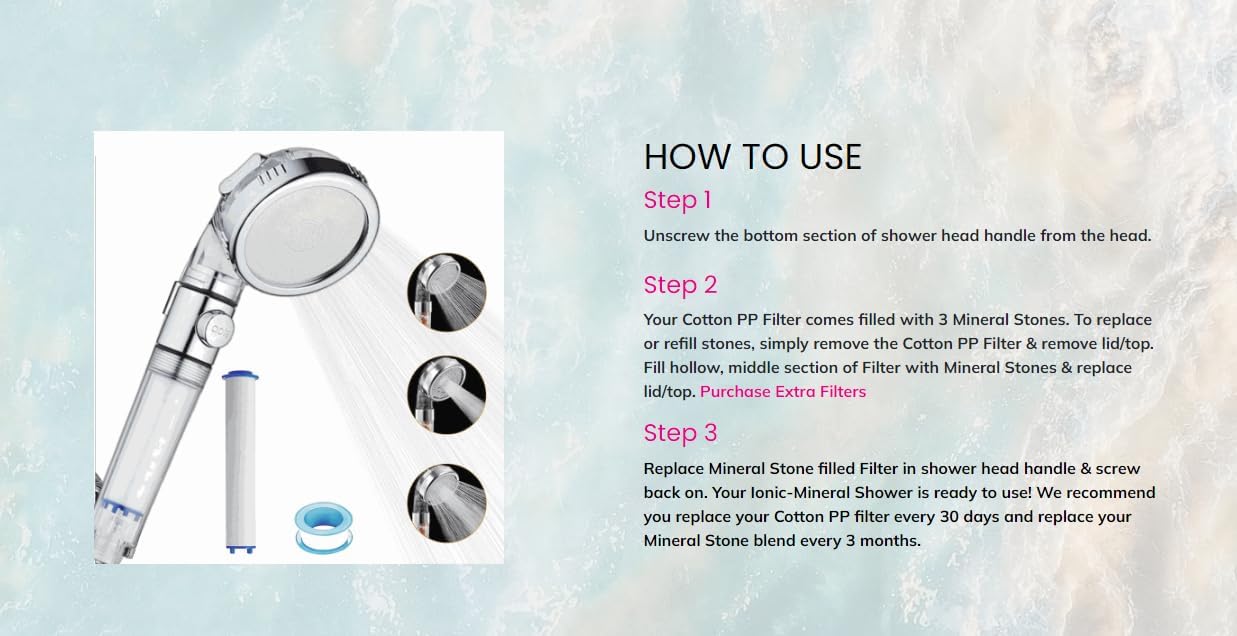 HOW TO USE

Step 1

Unscrew the bottom section of shower head handle from the head.

Step 2

Your Cotton PP Filter comes filled with 3 Mineral Stones. To replace or refill stones, simply remove the Cotton PP Filter & remove lid/top. Fill hollow, middle section of Filter with Mineral Stones & replace lid/top. Purchase Extra Filters

Step 3

Replace Mineral Stone filled Filter in shower head handle & screw back on. Your Ionic-Mineral Shower is ready to use! We recommend you replace your Cotton PP filter every 30 days and replace your Mineral Stone blend every 3 months.