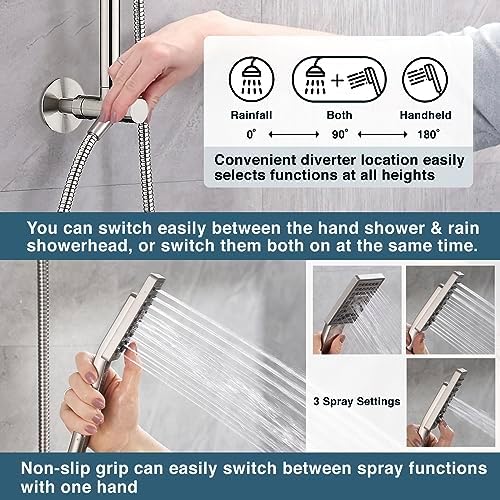 Rainfall

Both

Handheld

0° ⟷ 90° ⟷ 180°

Convenient diverter location easily selects functions at all heights

You can switch easily between the hand shower & rain showerhead, or switch them both on at the same time.

3 Spray Settings

Non-slip grip can easily switch between spray functions with one hand