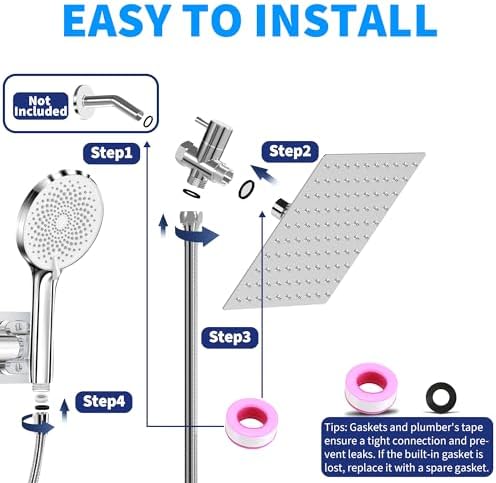 EASY TO INSTALL

Not Included

Step1

Step2

Step3

Step4

Tips: Gaskets and plumber's tape ensure a tight connection and prevent leaks. If the built-in gasket is lost, replace it with a spare gasket.