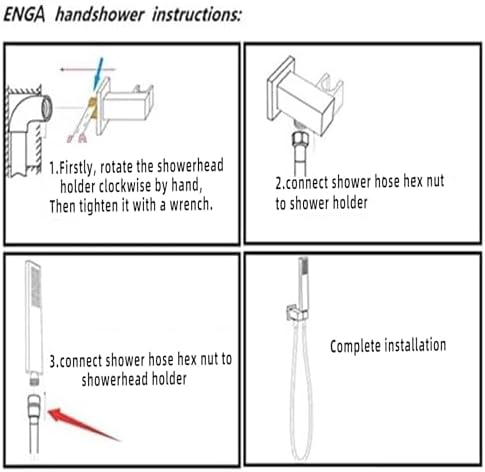 ENGA handshower instructions:

1.Firstly, rotate the showerhead holder clockwise by hand, Then tighten it with a wrench.

2.connect shower hose hex nut to shower holder

3.connect shower hose hex nut to showerhead holder

Complete installation