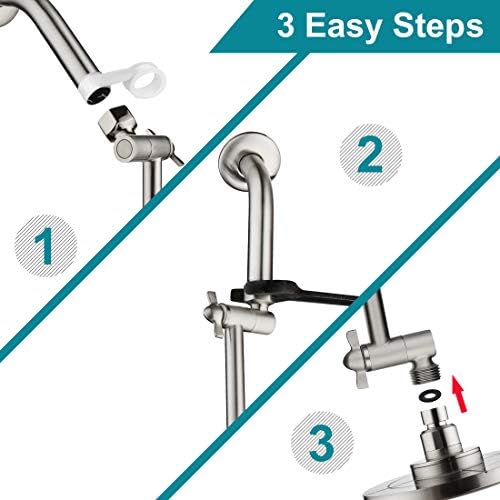 3 Easy Steps

1

2

3