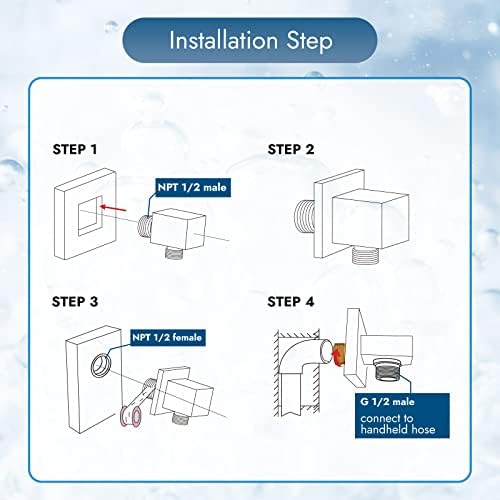 Installation Step

STEP 1

NPT 1/2 male

STEP 2

STEP 3

NPT 1/2 female

STEP 4

G 1/2 male

connect to handheld hose